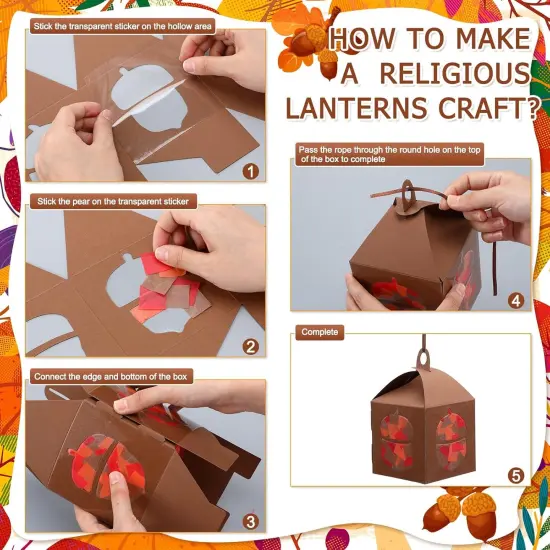 HOW TO MAKE A RELIGIOUS LANTERNS CRAFT?

Stick the transparent sticker on the hollow area

1

Stick the pear on the transparent sticker

2

Connect the edge and bottom of the box

3

Pass the rope through the round hole on the top of the box to complete

4

Complete

5