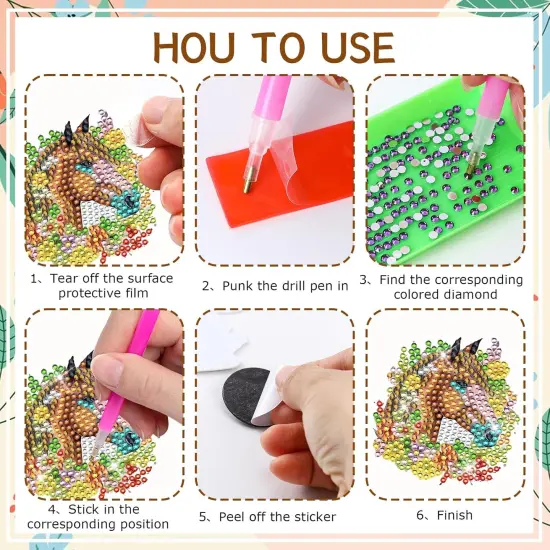 HOU TO USE

1、Tear off the surface protective film

2、Punk the drill pen in

3、Find the corresponding colored diamond

4、Stick in the corresponding position

5、Peel off the sticker

6、Finish