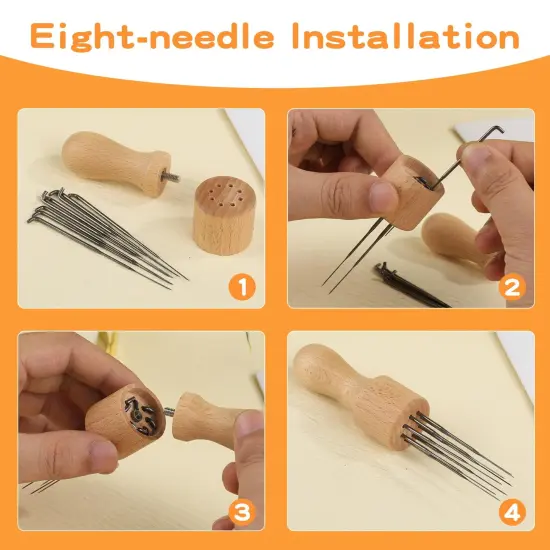 Eight-needle Installation

1

2

3

4