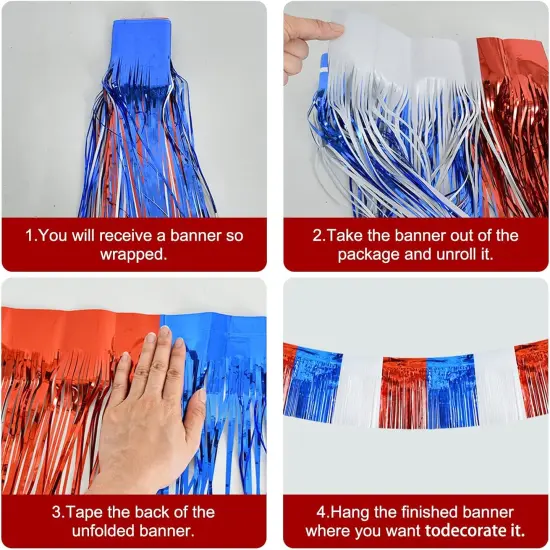 1.You will receive a banner so wrapped.

2.Take the banner out of the package and unroll it.

3.Tape the back of the unfolded banner.

4.Hang the finished banner where you want todecorate it.