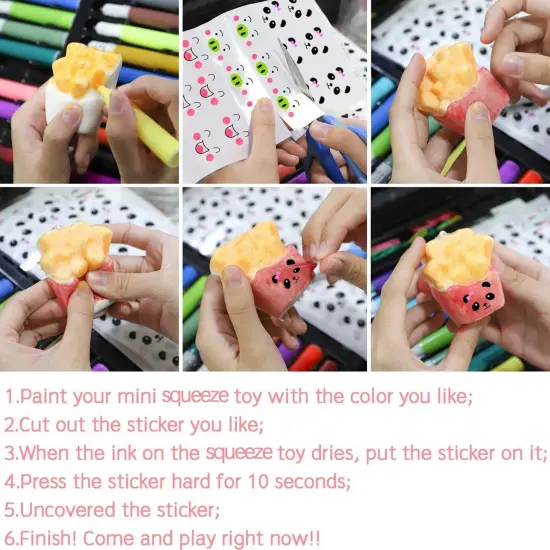 1.Paint your mini squeeze toy with the color you like;
2.Cut out the sticker you like;
3.When the ink on the squeeze toy dries, put the sticker on it;
4.Press the sticker hard for 10 seconds;
5.Uncovered the sticker;
6.Finish! Come and play right now!!