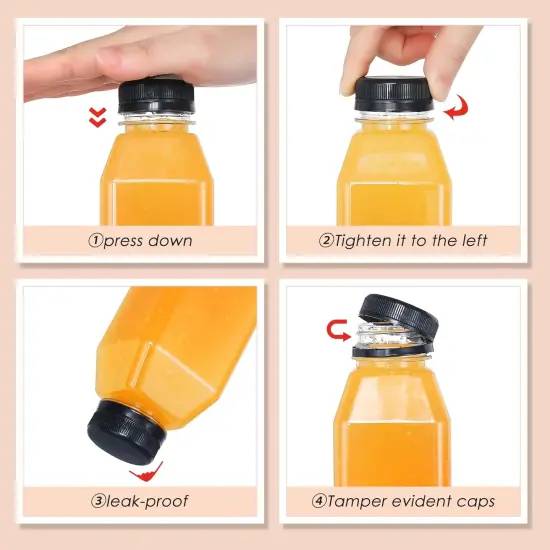 ①press down

②Tighten it to the left

③leak-proof

④Tamper evident caps