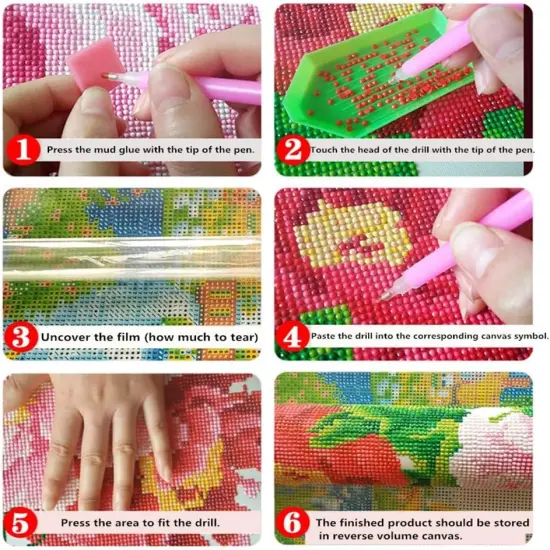 1 Press the mud glue with the tip of the pen.

2 Touch the head of the drill with the tip of the pen.

3 Uncover the film (how much to tear)

4 Paste the drill into the corresponding canvas symbol.

5 Press the area to fit the drill.

6 The finished product should be stored in reverse volume canvas.