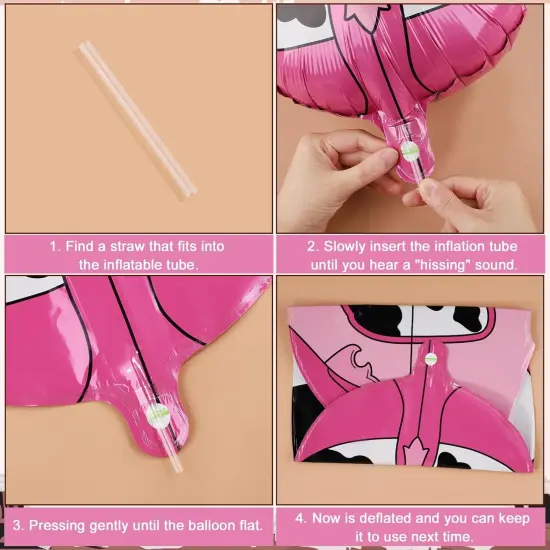 1. Find a straw that fits into the inflatable tube.

2. Slowly insert the inflation tube until you hear a "hissing" sound.

3. Pressing gently until the balloon flat.

4. Now is deflated and you can keep it to use next time.