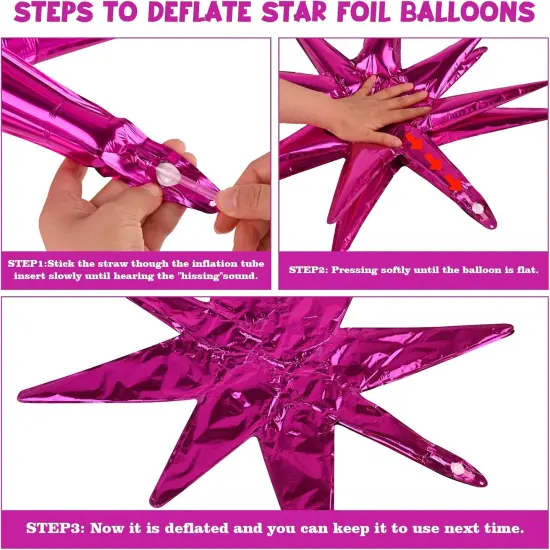 STEPS TO DEFLATE STAR FOIL BALLOONS

STEP1:Stick the straw though the inflation tube insert slowly until hearing the "hissing"sound.

STEP2: Pressing softly until the balloon is flat.

STEP3: Now it is deflated and you can keep it to use next time.