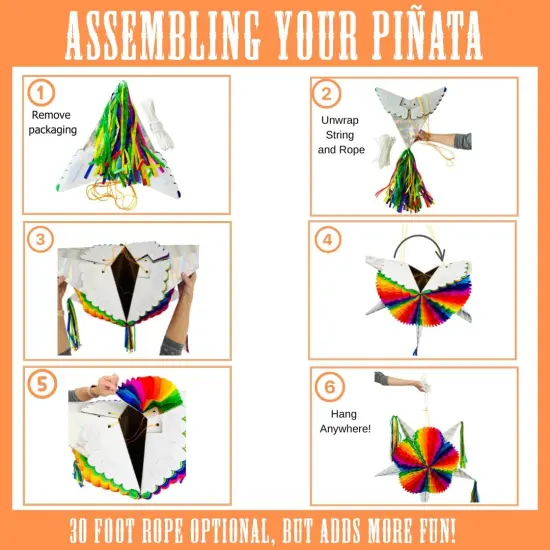 ASSEMBLING YOUR PIÑATA

1
Remove packaging

2
Unwrap String and Rope

3

4

5

6
Hang Anywhere!

30 FOOT ROPE OPTIONAL, BUT ADDS MORE FUN!