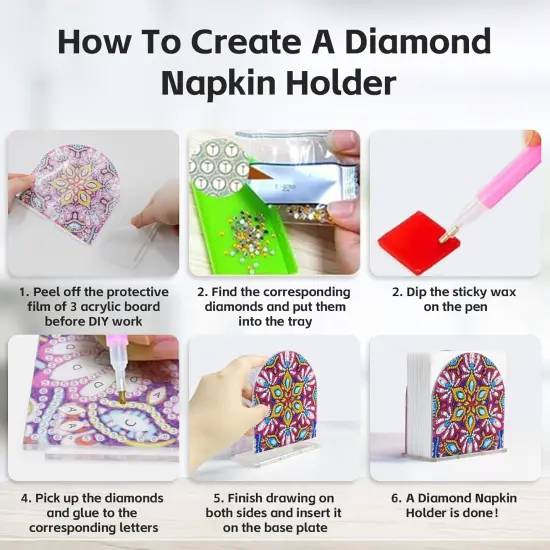 How To Create A Diamond Napkin Holder

1. Peel off the protective film of 3 acrylic board before DIY work

2. Find the corresponding diamonds and put them into the tray

2. Dip the sticky wax on the pen

4. Pick up the diamonds and glue to the corresponding letters

5. Finish drawing on both sides and insert it on the base plate

6. A Diamond Napkin Holder is done!