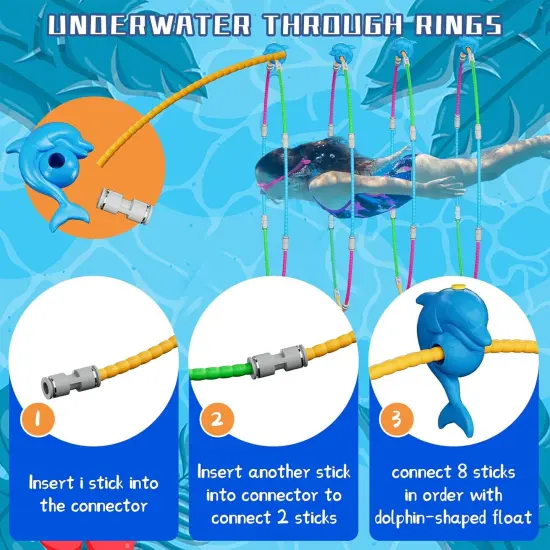 UNDERWATER THROUGH RINGS

1

Insert i stick into the connector

2

Insert another stick into connector to connect 2 sticks

3

connect 8 sticks in order with dolphin-shaped float