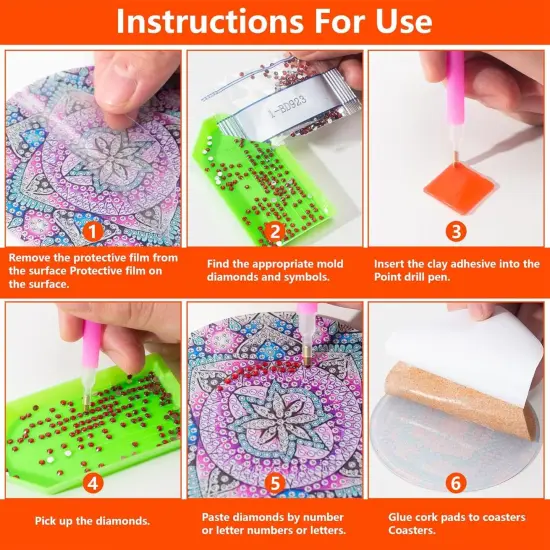 Instructions For Use

1-BD923

1

Remove the protective film from the surface Protective film on the surface.

2

Find the appropriate mold diamonds and symbols.

3

Insert the clay adhesive into the Point drill pen.

4

Pick up the diamonds.

5

Paste diamonds by number or letter numbers or letters.

6

Glue cork pads to coasters Coasters.