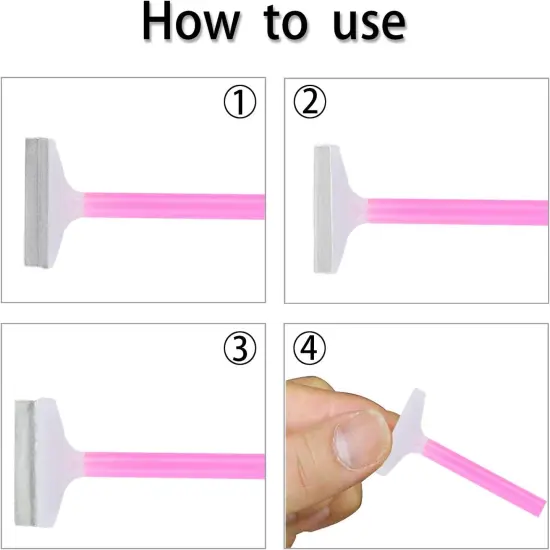 How to use

①

②

③

④