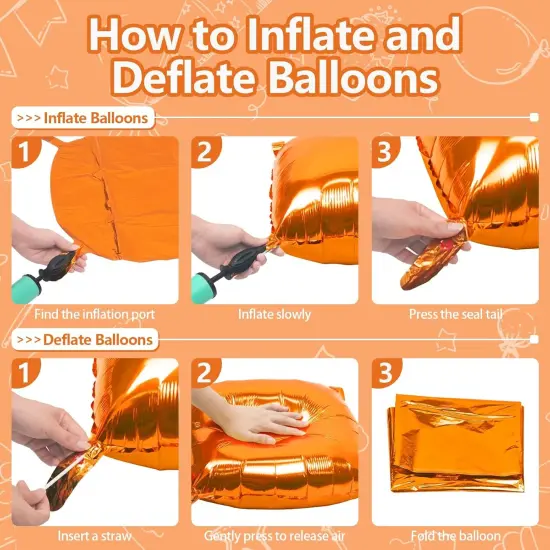 How to Inflate and Deflate Balloons

>>> Inflate Balloons

1

Find the inflation port

2

Inflate slowly

3

Press the seal tail

>>> Deflate Balloons

1

Insert a straw

2

Gently press to release air

3

Fold the balloon