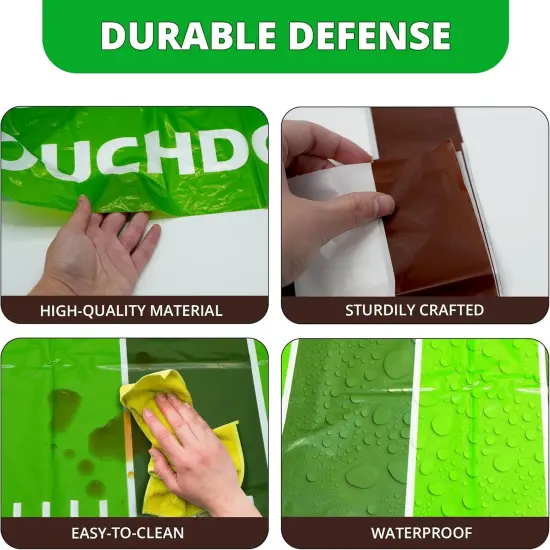 DURABLE DEFENSE

OUCHDO

HIGH-QUALITY MATERIAL

STURDILY CRAFTED

EASY-TO-CLEAN

WATERPROOF