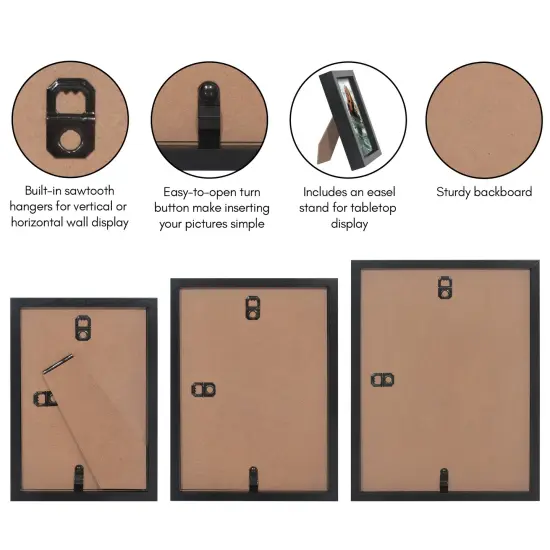 Built-in sawtooth hangers for vertical or horizontal wall display

Easy-to-open turn button make inserting your pictures simple

Includes an easel stand for tabletop display

Sturdy backboard