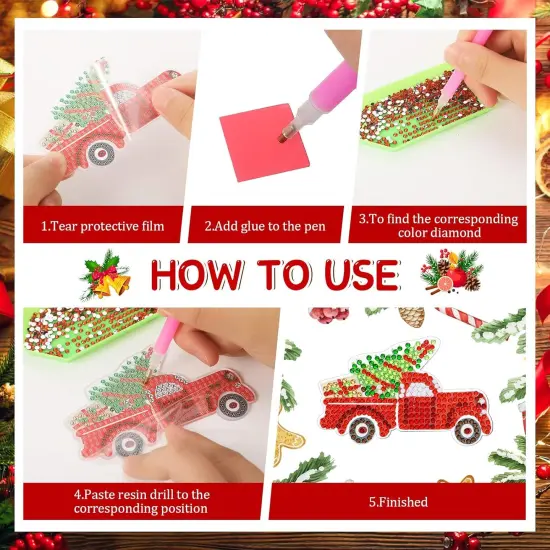 1.Tear protective film

2.Add glue to the pen

3.To find the corresponding color diamond

HOW TO USE

4.Paste resin drill to the corresponding position

5.Finished