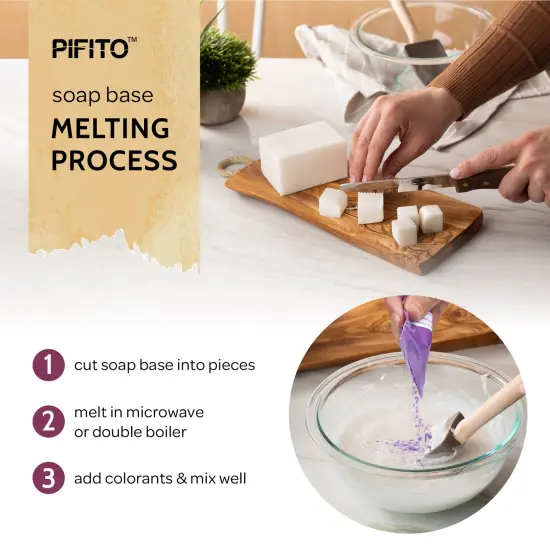 PIFITO™

soap base

MELTING PROCESS

1 cut soap base into pieces

2 melt in microwave or double boiler

3 add colorants & mix well