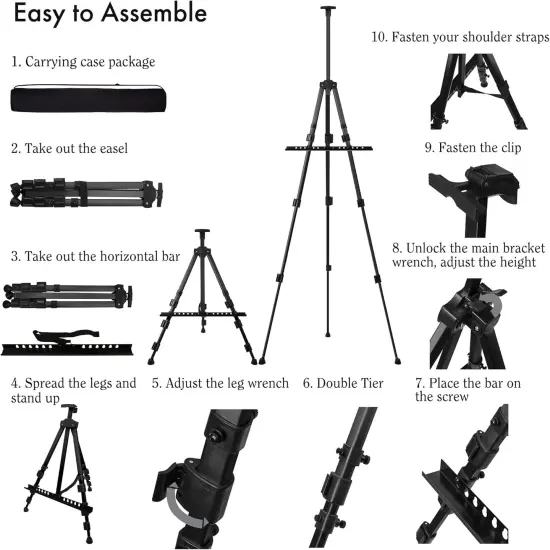 Easy to Assemble

1. Carrying case package

2. Take out the easel

3. Take out the horizontal bar

4. Spread the legs and stand up

5. Adjust the leg wrench

6. Double Tier

7. Place the bar on the screw

8. Unlock the main bracket wrench, adjust the height

9. Fasten the clip

10. Fasten your shoulder straps