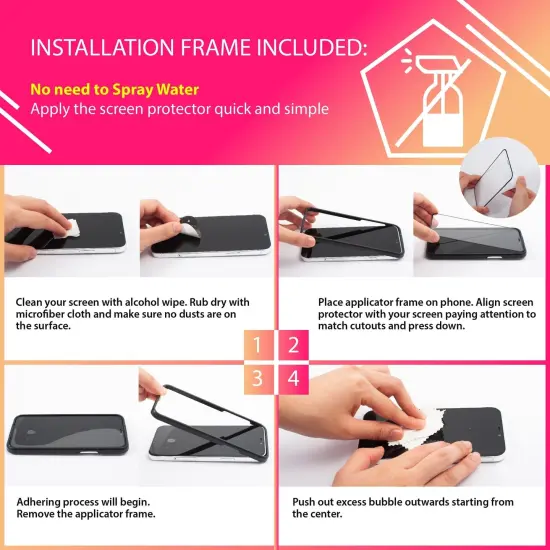 INSTALLATION FRAME INCLUDED:

No need to Spray Water
Apply the screen protector quick and simple

Clean your screen with alcohol wipe. Rub dry with microfiber cloth and make sure no dusts are on the surface.

Place applicator frame on phone. Align screen protector with your screen paying attention to match cutouts and press down.

1 2
3 4

Adhering process will begin.
Remove the applicator frame.

Push out excess bubble outwards starting from the center.