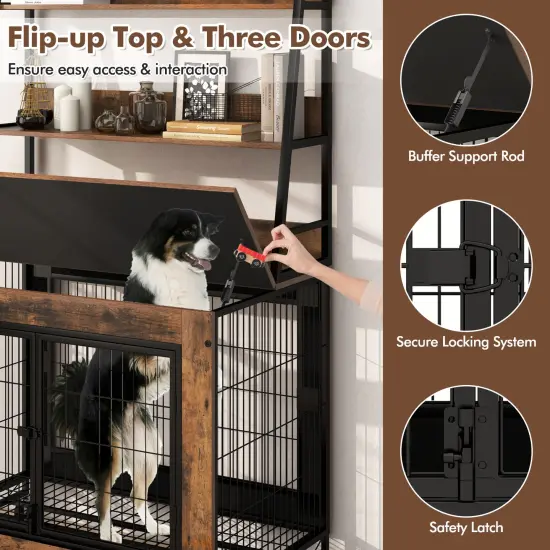 Flip-up Top & Three Doors
Ensure easy access & interaction

Buffer Support Rod

Secure Locking System

Safety Latch