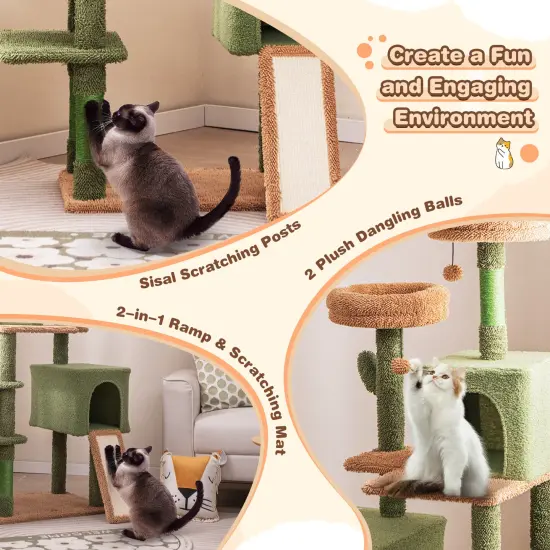 Create a Fun and Engaging Environment

Sisal Scratching Posts

2 Plush Dangling Balls

2-in-1 Ramp & Scratching Mat