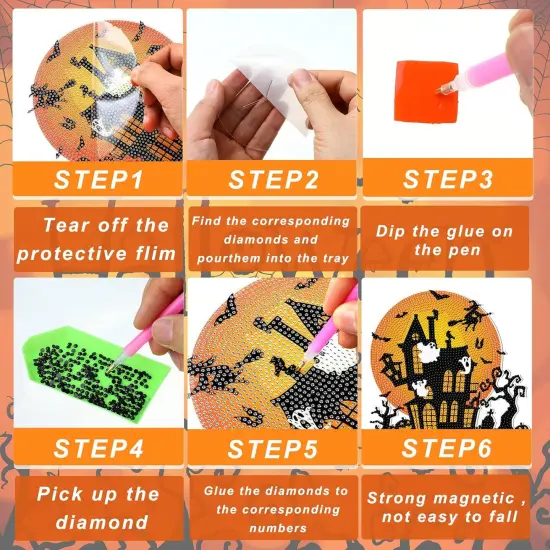 STEP1

Tear off the protective flim

STEP2

Find the corresponding diamonds and pourthem into the tray

STEP3

Dip the glue on the pen

STEP4

Pick up the diamond

STEP5

Glue the diamonds to the corresponding numbers

STEP6

Strong magnetic , not easy to fall