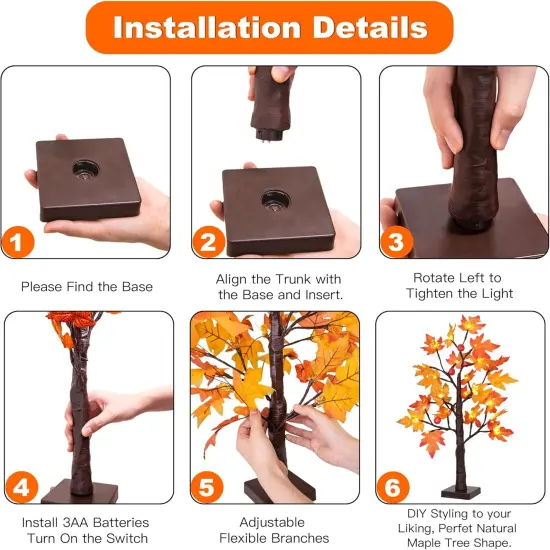 Installation Details

1

Please Find the Base

2

Align the Trunk with the Base and Insert.

3

Rotate Left to Tighten the Light

4

Install 3AA Batteries Turn On the Switch

5

Adjustable Flexible Branches

6

DIY Styling to your Liking, Perfet Natural Maple Tree Shape.