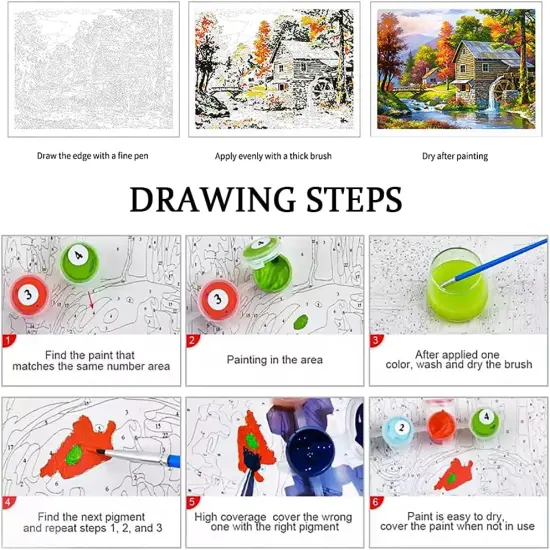 Draw the edge with a fine pen

Apply evenly with a thick brush

Dry after painting

DRAWING STEPS

4

3

1

Find the paint that matches the same number area

3

2

Painting in the area

3

After applied one color, wash and dry the brush

4

Find the next pigment and repeat steps 1, 2, and 3

5

High coverage cover the wrong one with the right pigment

2

4

6

Paint is easy to dry, cover the paint when not in use