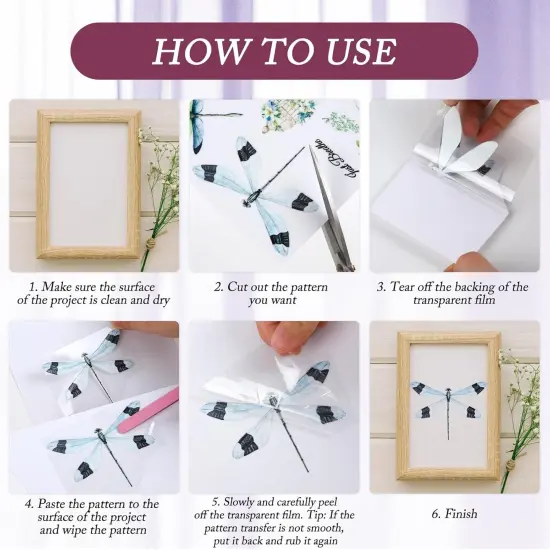 HOW TO USE

Just Breathe

1. Make sure the surface of the project is clean and dry

2. Cut out the pattern you want

3. Tear off the backing of the transparent film

4. Paste the pattern to the surface of the project and wipe the pattern

5. Slowly and carefully peel off the transparent film. Tip: If the pattern transfer is not smooth, put it back and rub it again

6. Finish