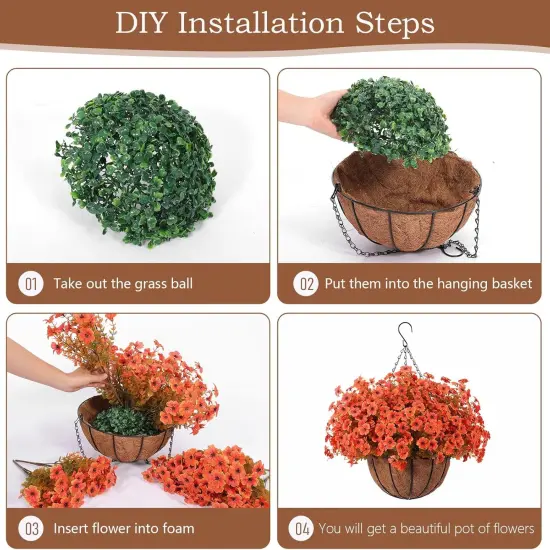 DIY Installation Steps

01 Take out the grass ball

02 Put them into the hanging basket

03 Insert flower into foam

04 You will get a beautiful pot of flowers