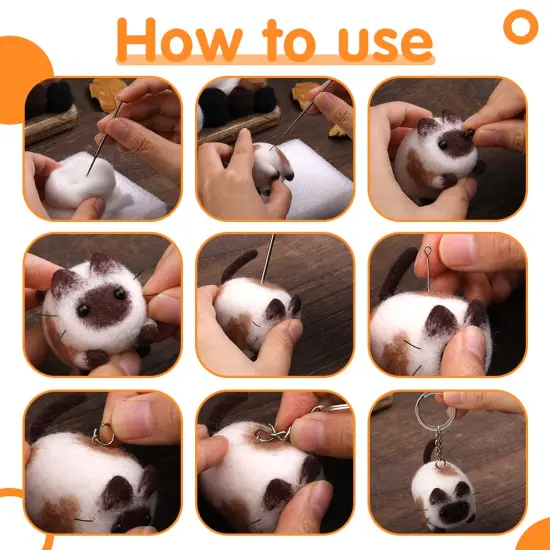 How to use