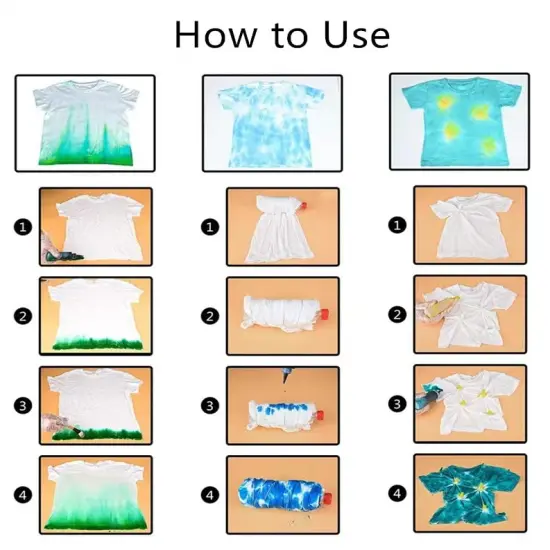 How to Use

1
2
3
4

1
2
3
4

1
2
3
4