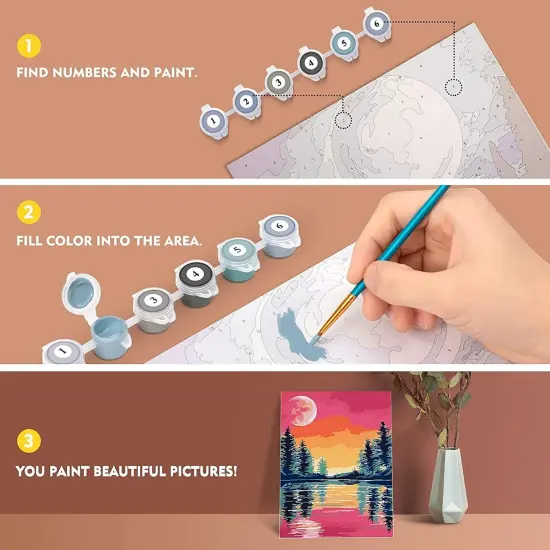 1

FIND NUMBERS AND PAINT.

1 2 3 4 5 6

2

FILL COLOR INTO THE AREA.

1 3 4 5 6

3

YOU PAINT BEAUTIFUL PICTURES!