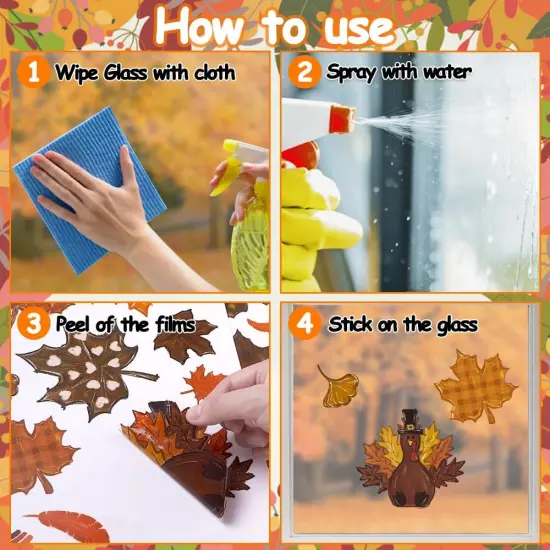 How to use

1 Wipe Glass with cloth

2 Spray with water

3 Peel of the films

4 Stick on the glass