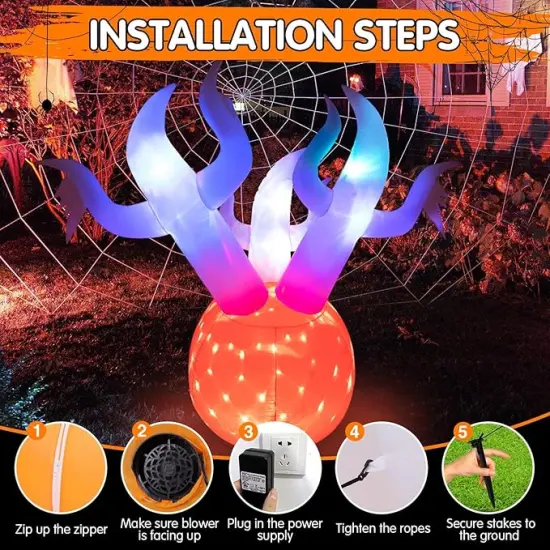 INSTALLATION STEPS

1
Zip up the zipper

2
Make sure blower is facing up

3
Plug in the power supply

4
Tighten the ropes

5
Secure stakes to the ground