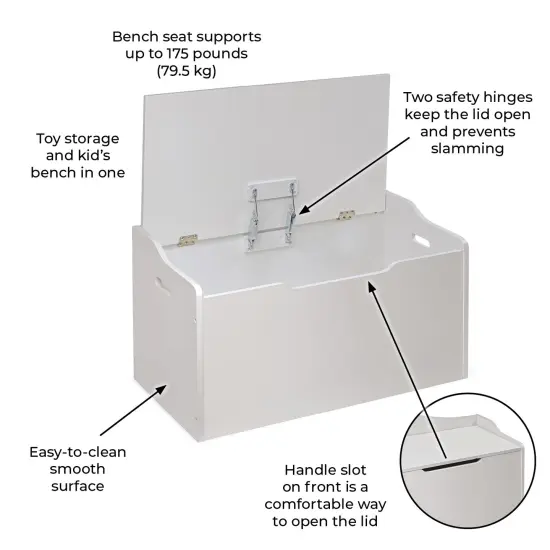 Bench seat supports up to 175 pounds (79.5 kg)

Toy storage and kid's bench in one

Two safety hinges keep the lid open and prevents slamming

Easy-to-clean smooth surface

Handle slot on front is a comfortable way to open the lid