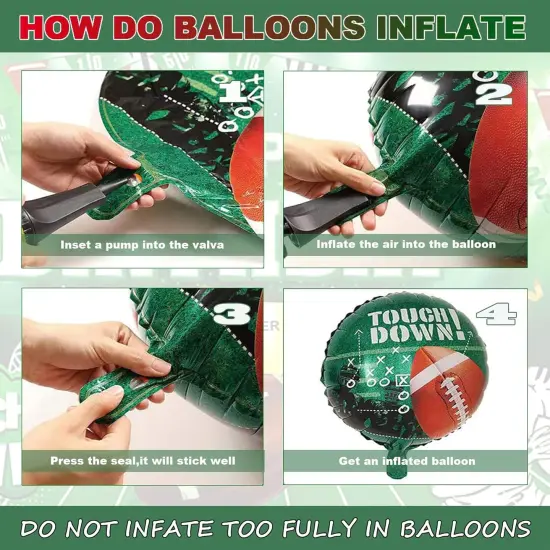 HOW DO BALLOONS INFLATE

1

Inset a pump into the valva

2

Inflate the air into the balloon

3

Press the seal,it will stick well

4

TOUCH DOWN!

Get an inflated balloon

DO NOT INFATE TOO FULLY IN BALLOONS