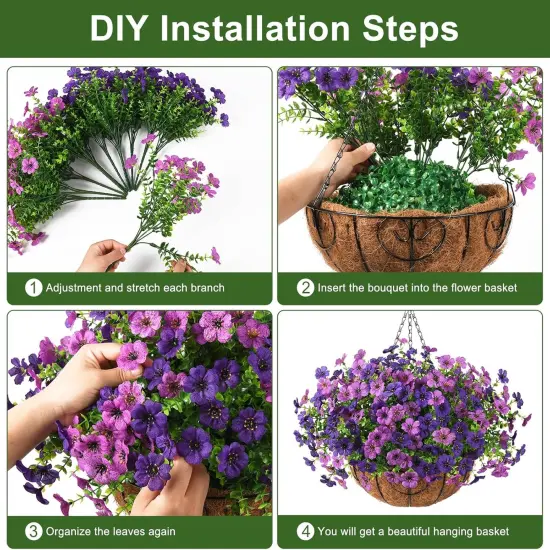 DIY Installation Steps

1 Adjustment and stretch each branch

2 Insert the bouquet into the flower basket

3 Organize the leaves again

4 You will get a beautiful hanging basket