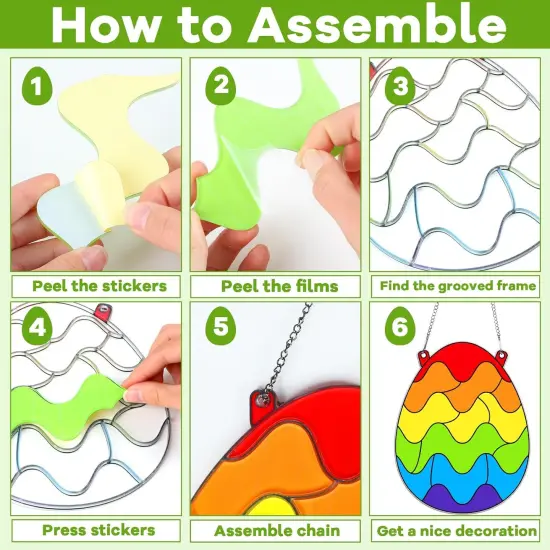 How to Assemble

1

Peel the stickers

2

Peel the films

3

Find the grooved frame

4

Press stickers

5

Assemble chain

6

Get a nice decoration