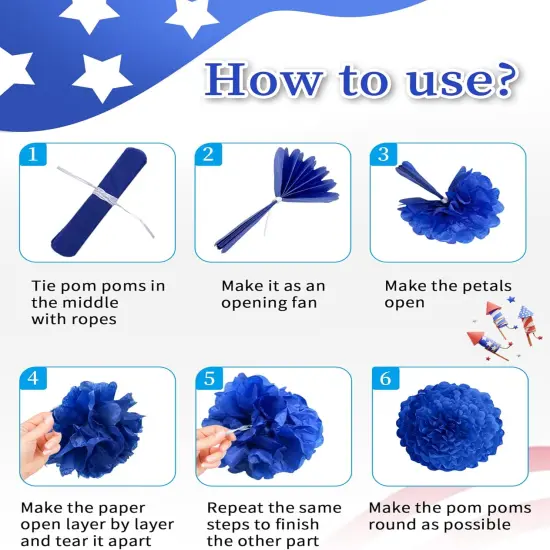 How to use?

1

Tie pom poms in the middle with ropes

2

Make it as an opening fan

3

Make the petals open

4

Make the paper open layer by layer and tear it apart

5

Repeat the same steps to finish the other part

6

Make the pom poms round as possible