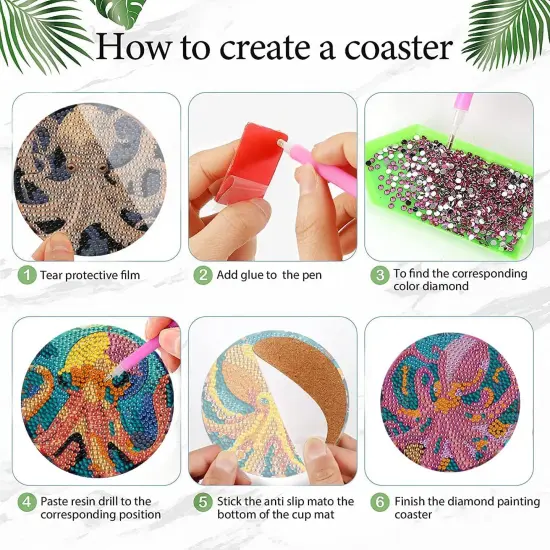 How to create a coaster

1 Tear protective film

2 Add glue to the pen

3 To find the corresponding color diamond

4 Paste resin drill to the corresponding position

5 Stick the anti slip mato the bottom of the cup mat

6 Finish the diamond painting coaster