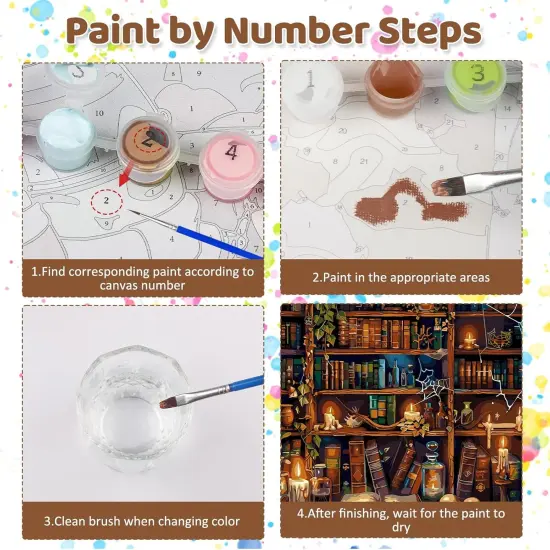 Paint by Number Steps

1.Find corresponding paint according to canvas number

2.Paint in the appropriate areas

3.Clean brush when changing color

4.After finishing, wait for the paint to dry