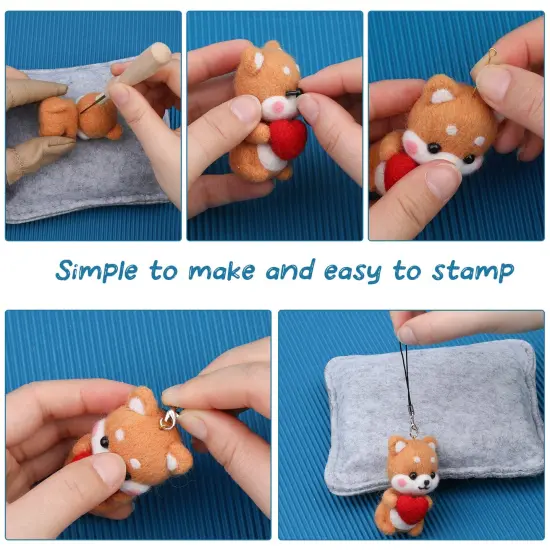 Simple to make and easy to stamp