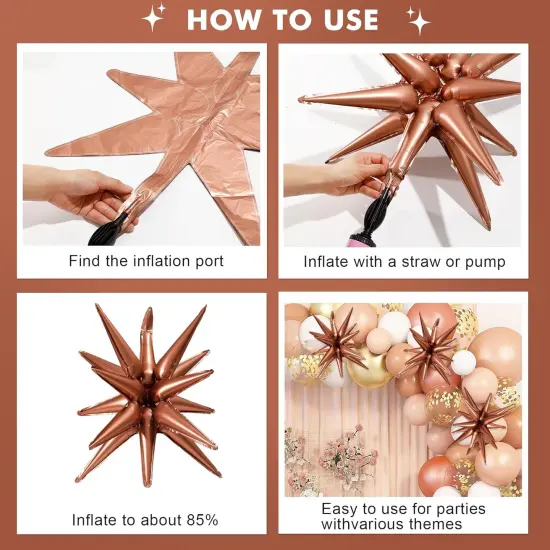 HOW TO USE

Find the inflation port

Inflate with a straw or pump

Inflate to about 85%

Easy to use for parties withvarious themes