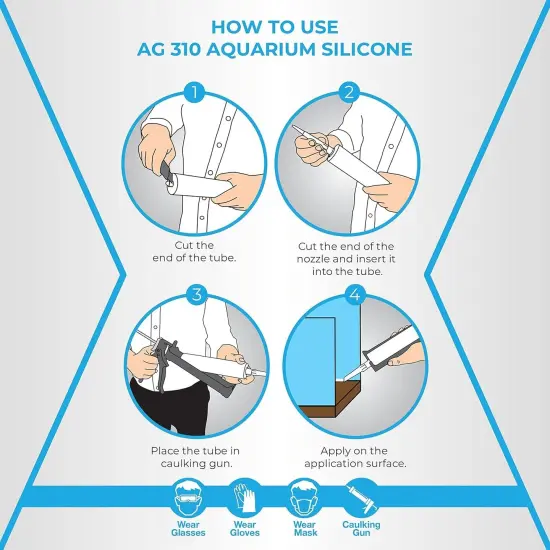 HOW TO USE
AG 310 AQUARIUM SILICONE

1

Cut the end of the tube.

2

Cut the end of the nozzle and insert it into the tube.

3

Place the tube in caulking gun.

4

Apply on the application surface.

Wear Glasses

Wear Gloves

Wear Mask

Caulking Gun