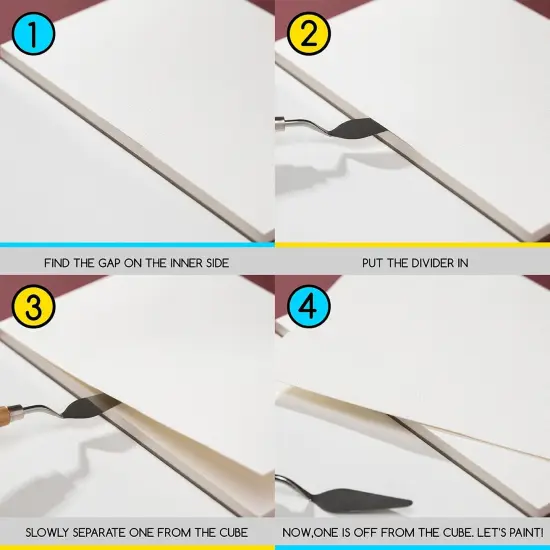 1

FIND THE GAP ON THE INNER SIDE

2

PUT THE DIVIDER IN

3

SLOWLY SEPARATE ONE FROM THE CUBE

4

NOW,ONE IS OFF FROM THE CUBE. LET'S PAINT!