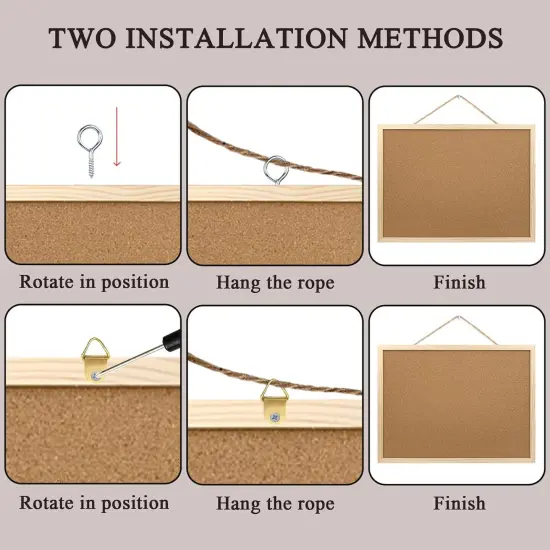 TWO INSTALLATION METHODS

Rotate in position

Hang the rope

Finish

Rotate in position

Hang the rope

Finish