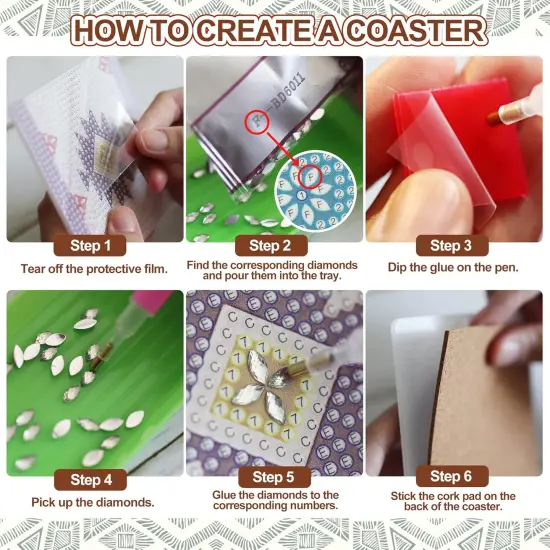 HOW TO CREATE A COASTER

F-BD6011

Step 1
Tear off the protective film.

Step 2
Find the corresponding diamonds and pour them into the tray.

Step 3
Dip the glue on the pen.

Step 4
Pick up the diamonds.

Step 5
Glue the diamonds to the corresponding numbers.

Step 6
Stick the cork pad on the back of the coaster.