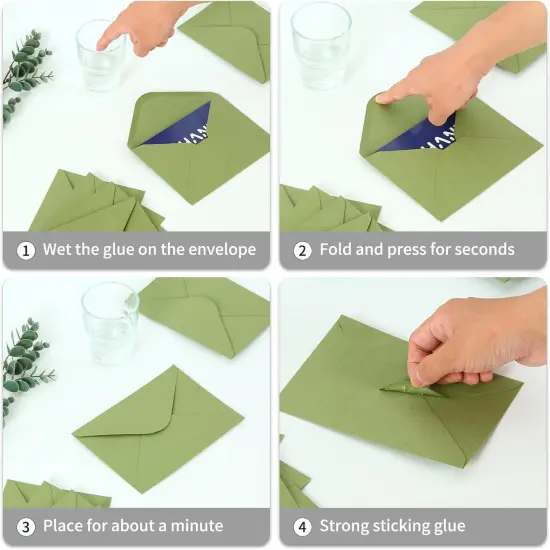 1 Wet the glue on the envelope

2 Fold and press for seconds

3 Place for about a minute

4 Strong sticking glue