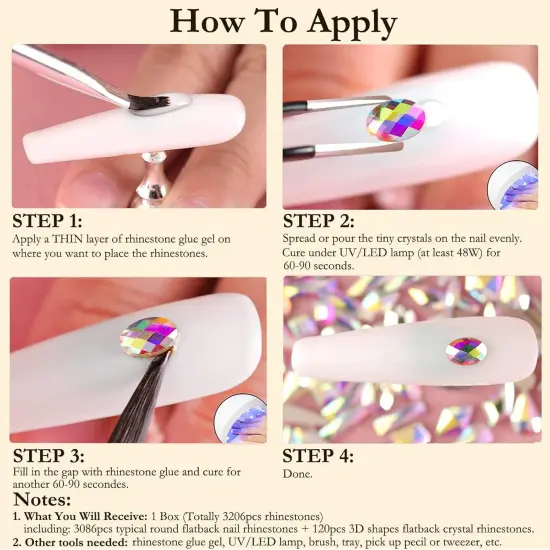 How To Apply

STEP 1:
Apply a THIN layer of rhinestone glue gel on where you want to place the rhinestones.

STEP 2:
Spread or pour the tiny crystals on the nail evenly. Cure under UV/LED lamp (at least 48W) for 60-90 seconds.

STEP 3:
Fill in the gap with rhinestone glue and cure for another 60-90 secondes.

STEP 4:
Done.

Notes:
1. What You Will Receive: 1 Box (Totally 3206pcs rhinestones) including: 3086pcs typical round flatback nail rhinestones + 120pcs 3D shapes flatback crystal rhinestones.
2. Other tools needed: rhinestone glue gel, UV/LED lamp, brush, tray, pick up pecil or tweezer, etc.