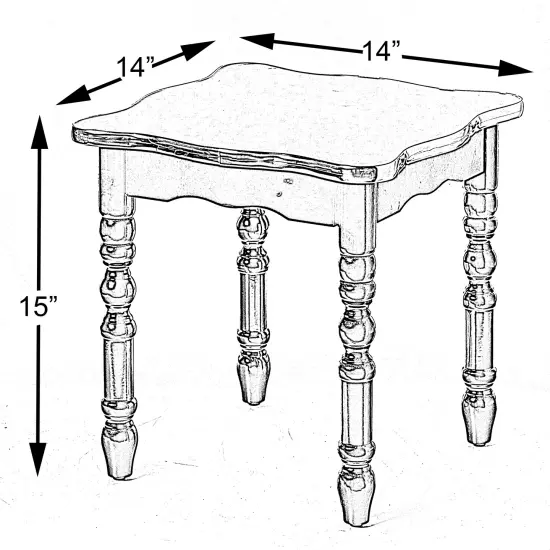 14”

14”

15”