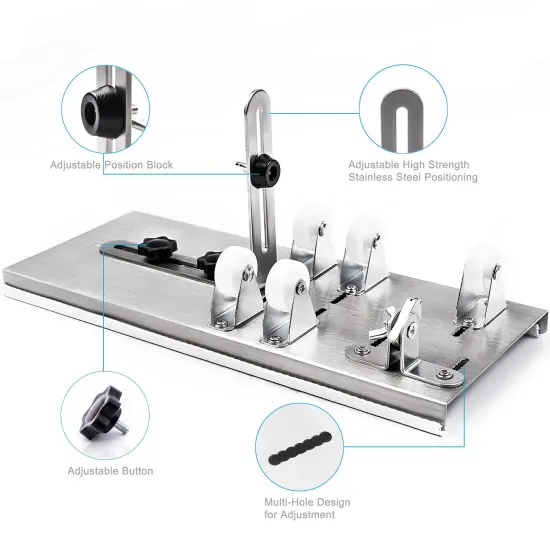 Adjustable Position Block

Adjustable High Strength
Stainless Steel Positioning

Adjustable Button

Multi-Hole Design
for Adjustment